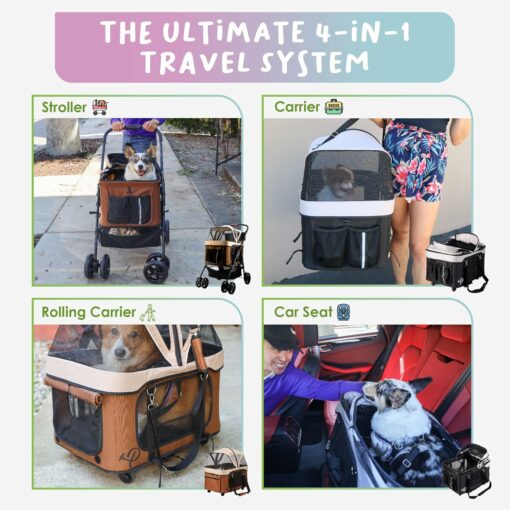 THE ULTIMATE 4-IN-1 TRAVEL SYSTEM

Stroller

Carrier

Rolling Carrier

Car Seat